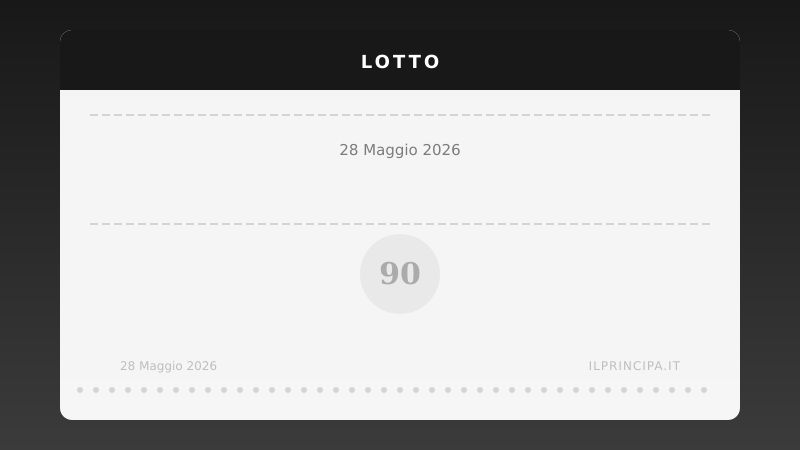 LOTTO

28 Maggio 2026

90

28 Maggio 2026

ILPRINCIPA.IT